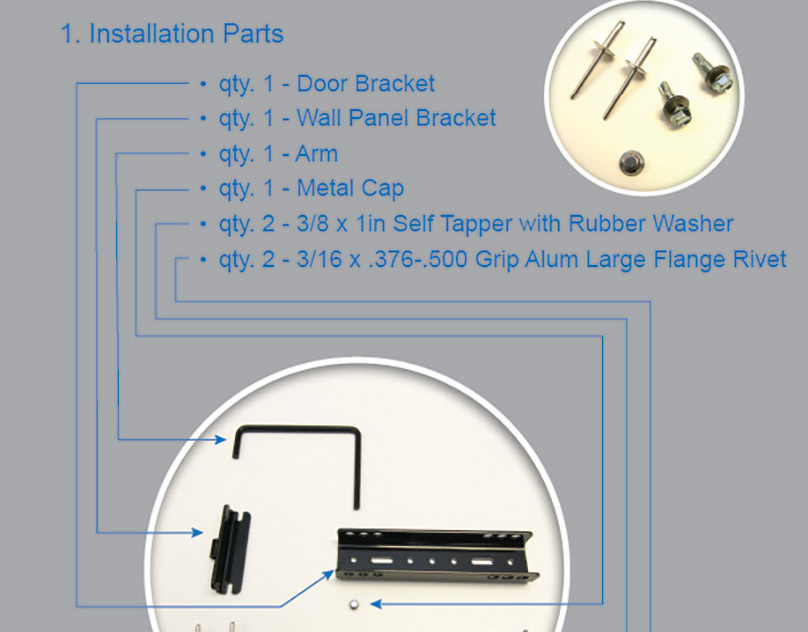 1. Installation Parts

• qty. 1 - Door Bracket
• qty. 1 - Wall Panel Bracket
• qty. 1 - Arm
• qty. 1 - Metal Cap
• qty. 2 - 3/8 x 1in Self Tapper with Rubber Washer
• qty. 2 - 3/16 x .376-.500 Grip Alum Large Flange Rivet